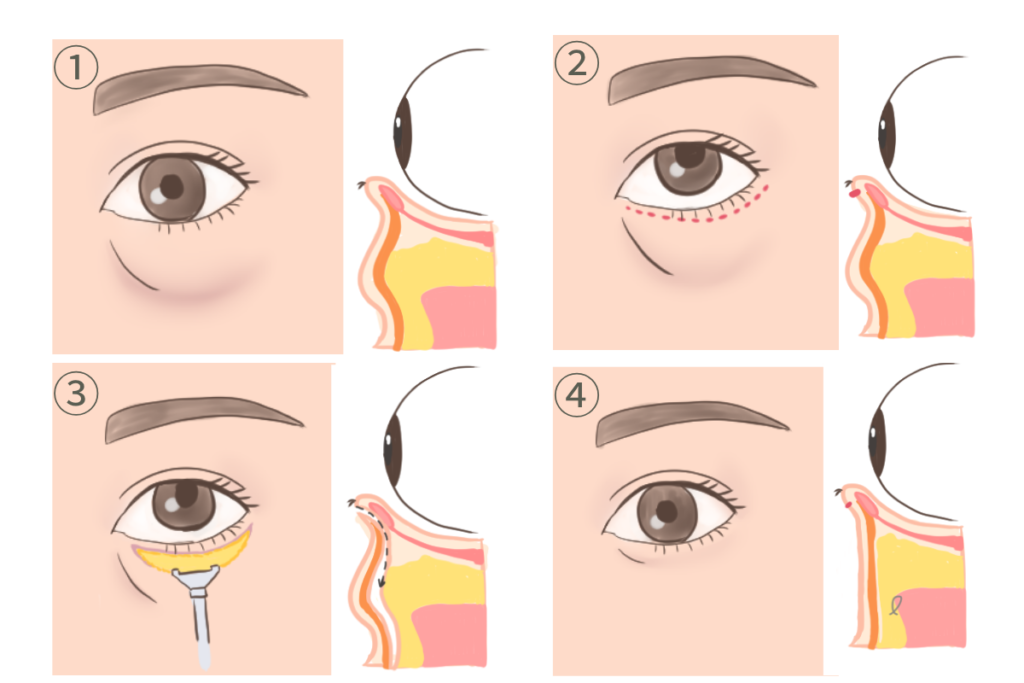 ①

②

③

④