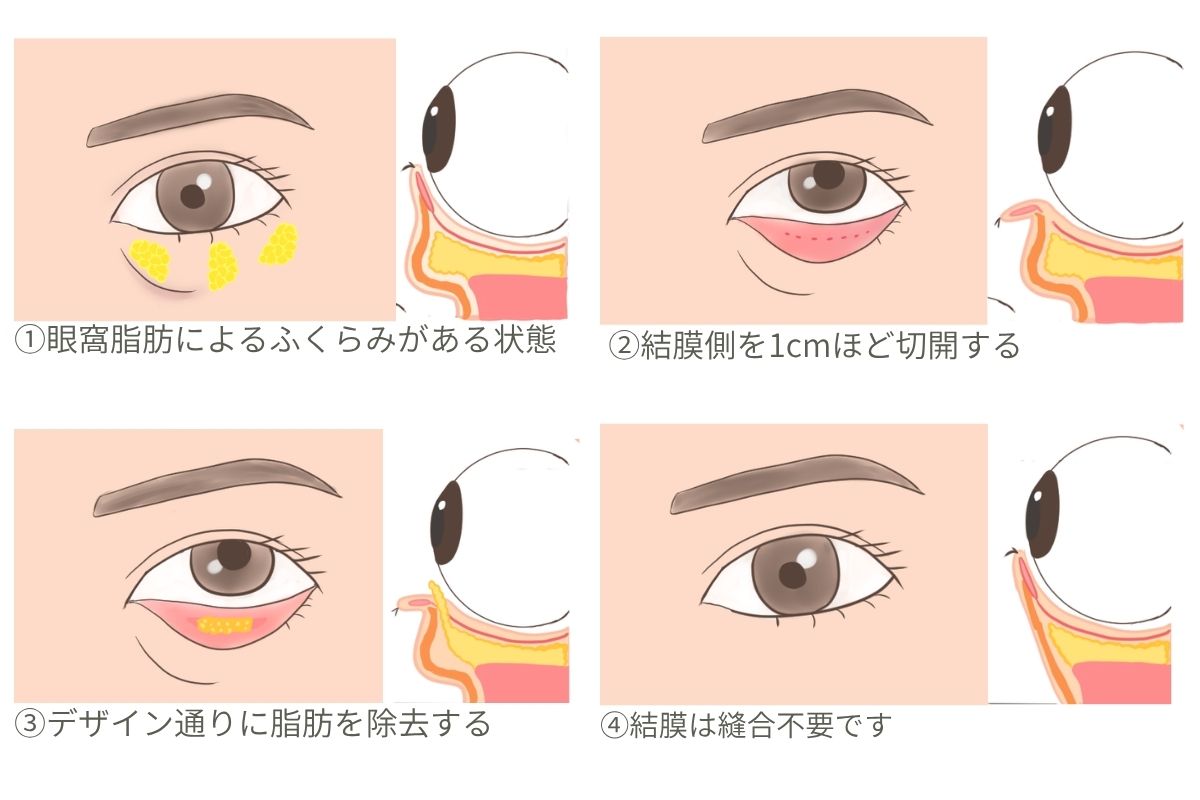 ①眼窩脂肪によるふくらみがある状態

②結膜側を1cmほど切開する

③デザイン通りに脂肪を除去する

④結膜は縫合不要です