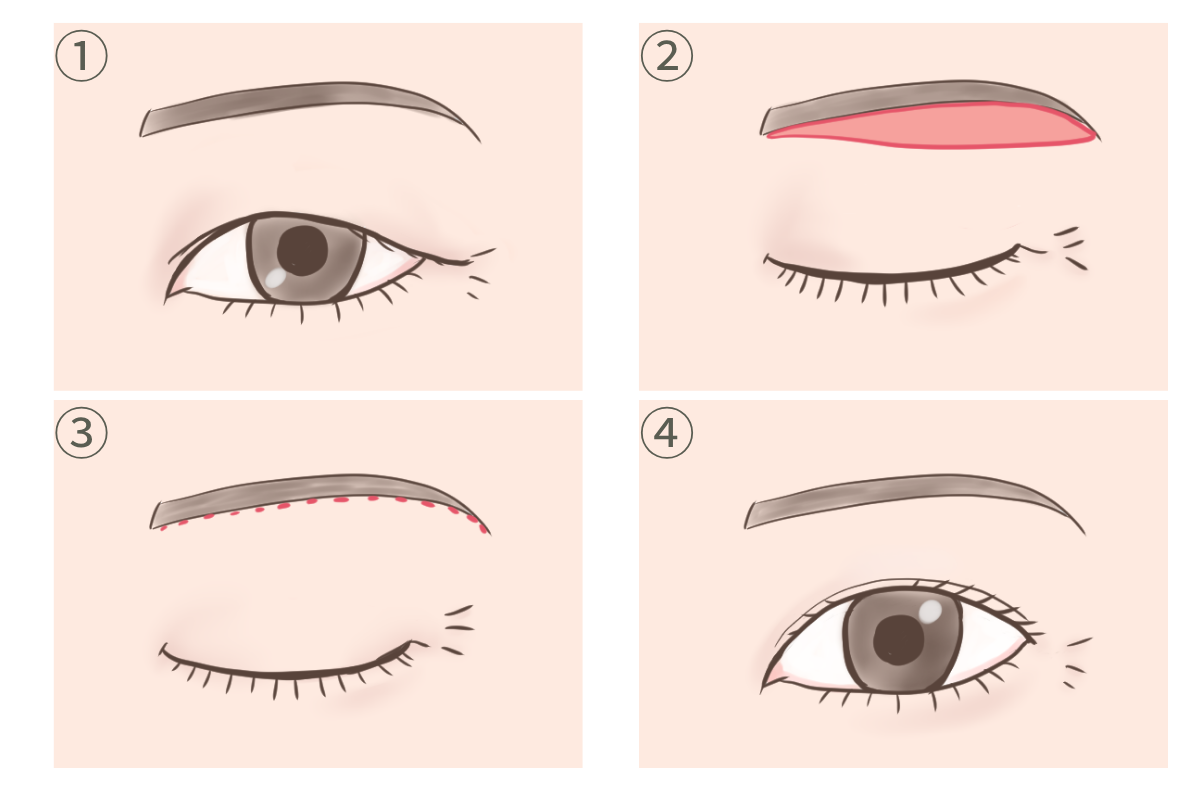 ①

②

③

④